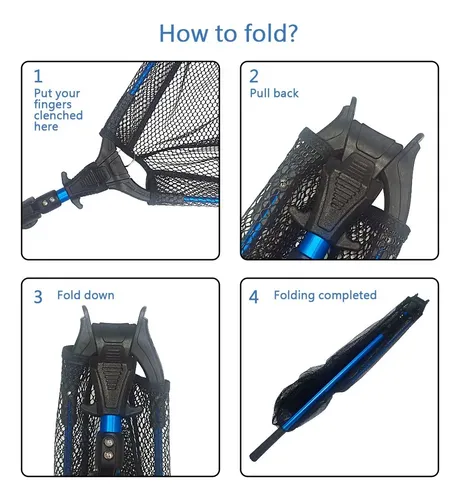 How to fold?

1
Put your fingers clenched here

2
Pull back

3 Fold down

4 Folding completed